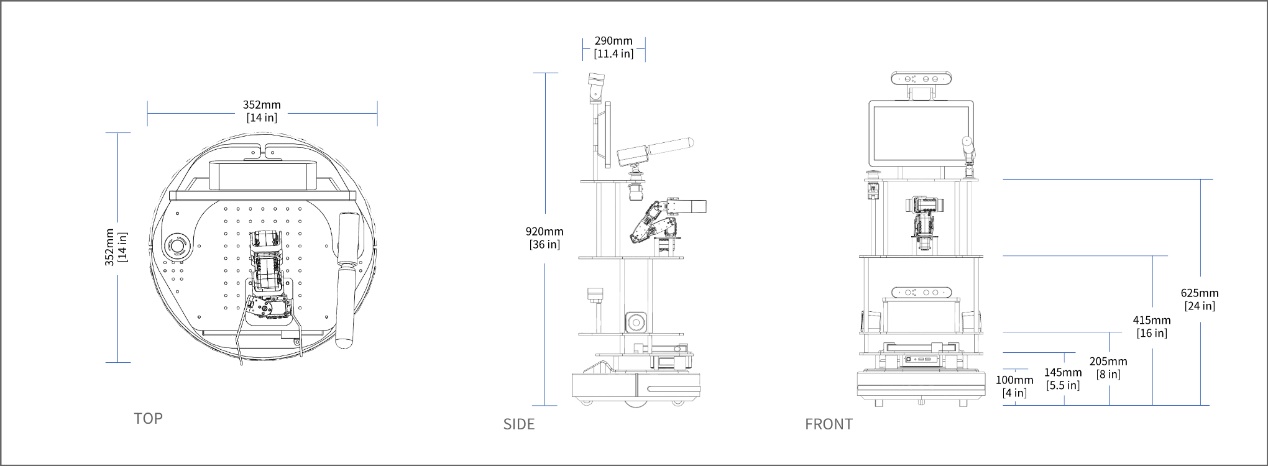 352mm
[14 in]

352mm
[14 in]

TOP

290mm
[11.4 in]

920mm
[36 in]

SIDE

625mm
[24 in]

415mm
[16 in]

205mm
[8 in]

145mm
[5.5 in]

100mm
[4 in]

FRONT